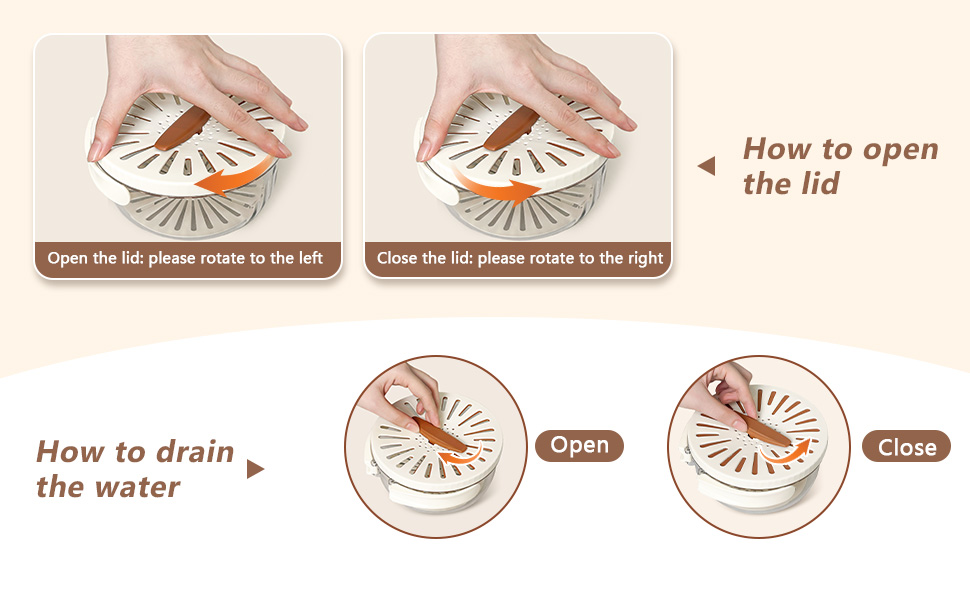 Open the lid: please rotate to the left

Close the lid: please rotate to the right

How to open the lid

How to drain the water

Open

Close