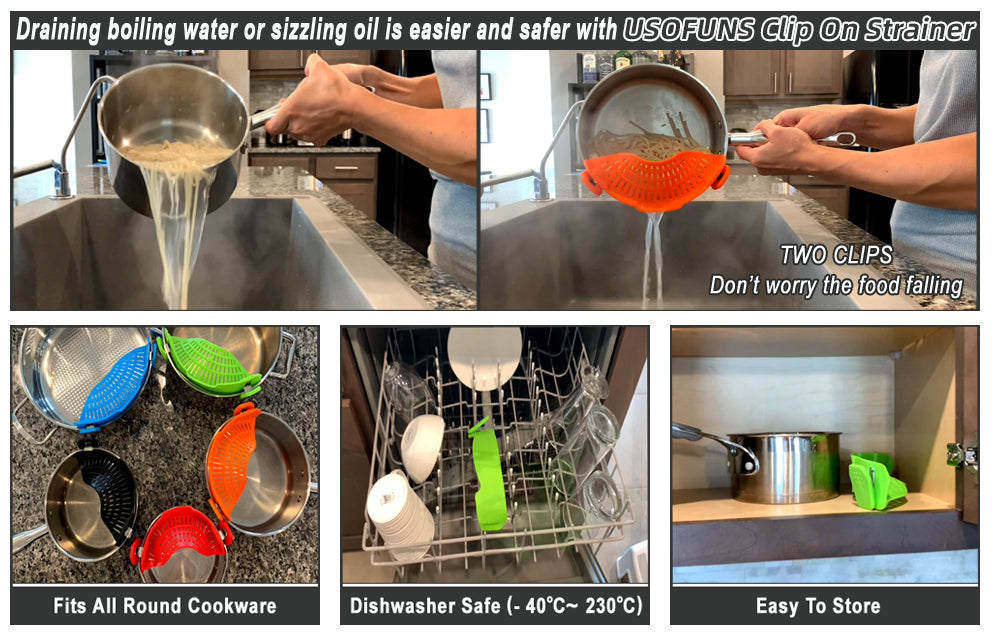 Draining boiling water or sizzling oil is easier and safer with USOFUNS Clip On Strainer

TWO CLIPS
Don't worry the food falling

Fits All Round Cookware

Dishwasher Safe (- 40°C~ 230°C)

Easy To Store