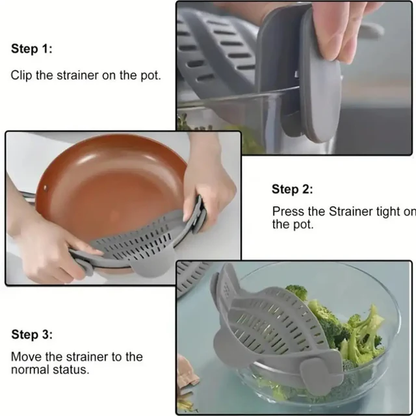 Step 1:

Clip the strainer on the pot.

Step 2:

Press the Strainer tight on the pot.

Step 3:

Move the strainer to the normal status.