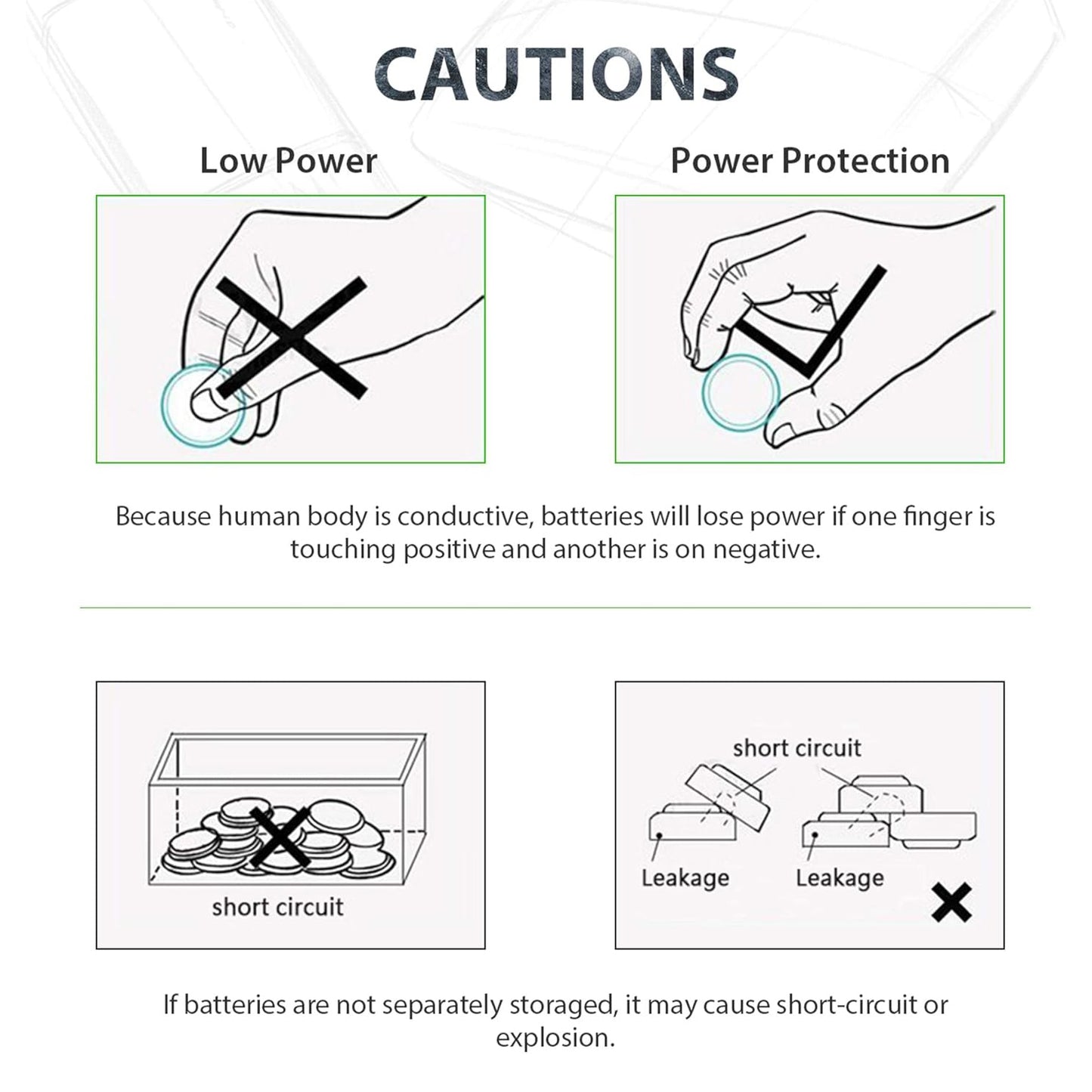 CAUTIONS

Low Power

Power Protection

Because human body is conductive, batteries will lose power if one finger is touching positive and another is on negative.

short circuit

short circuit

Leakage

Leakage

If batteries are not separately storaged, it may cause short-circuit or explosion.