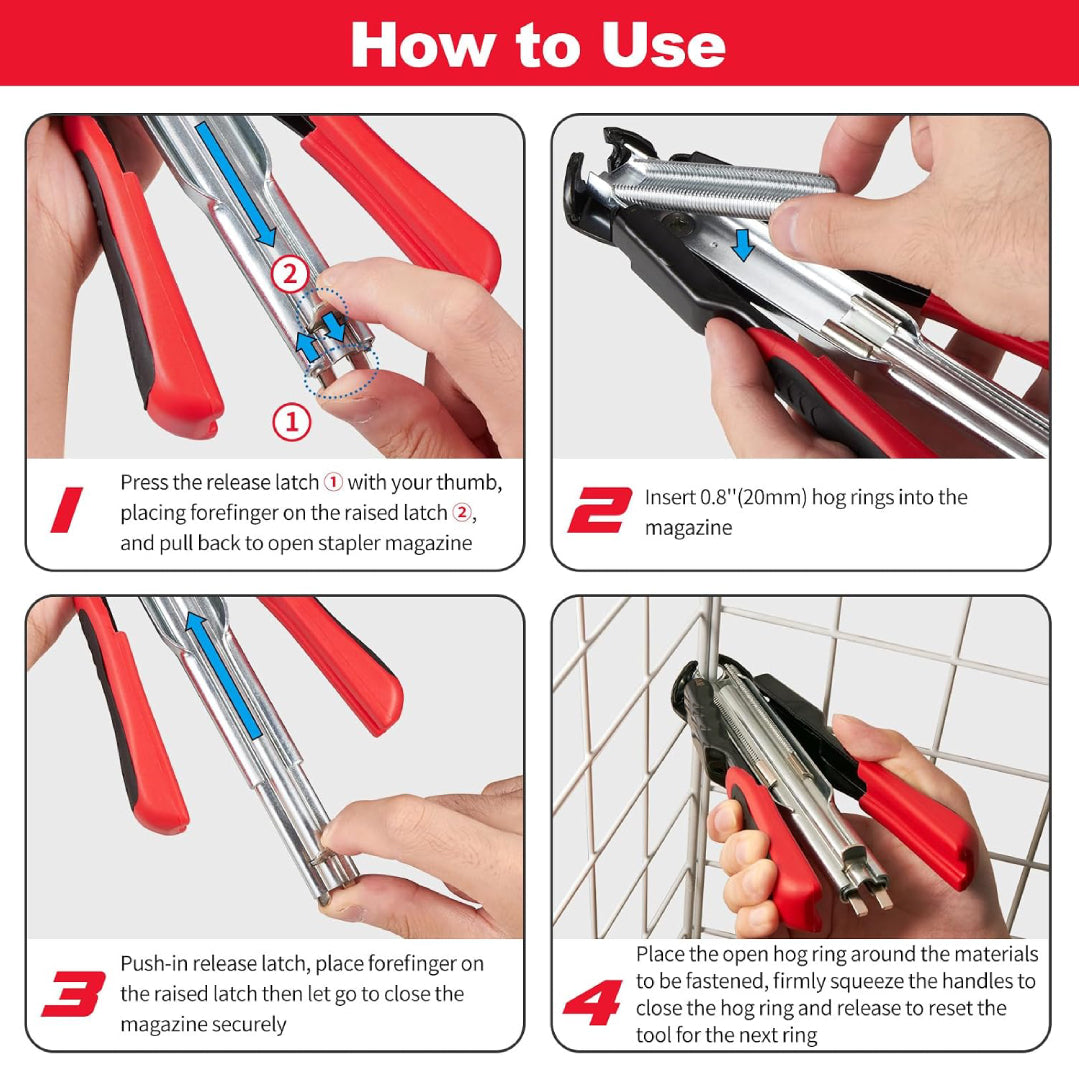 How to Use

②

①

1 Press the release latch ① with your thumb, placing forefinger on the raised latch ②, and pull back to open stapler magazine

2 Insert 0.8''(20mm) hog rings into the magazine

3 Push-in release latch, place forefinger on the raised latch then let go to close the magazine securely

4 Place the open hog ring around the materials to be fastened, firmly squeeze the handles to close the hog ring and release to reset the tool for the next ring