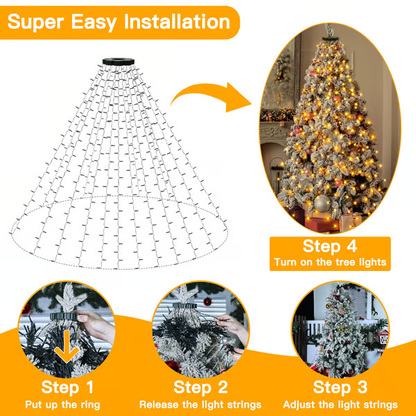 Super Easy Installation

Step 4
Turn on the tree lights

Step 1
Put up the ring

Step 2
Release the light strings

Step 3
Adjust the light strings