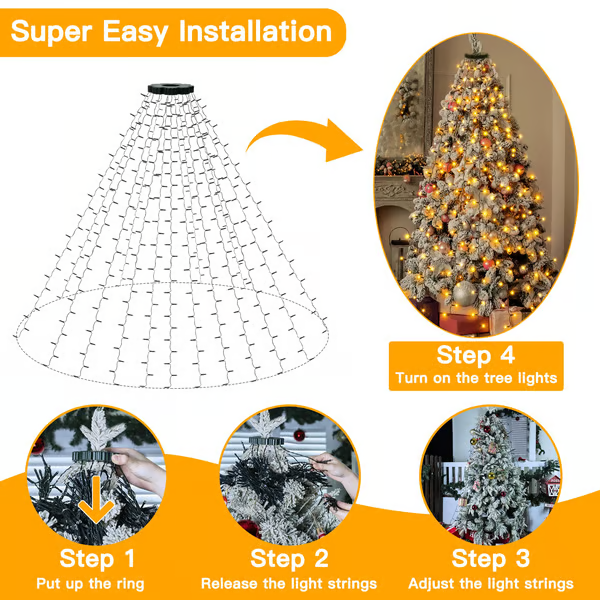 Super Easy Installation

Step 4
Turn on the tree lights

Step 1
Put up the ring

Step 2
Release the light strings

Step 3
Adjust the light strings