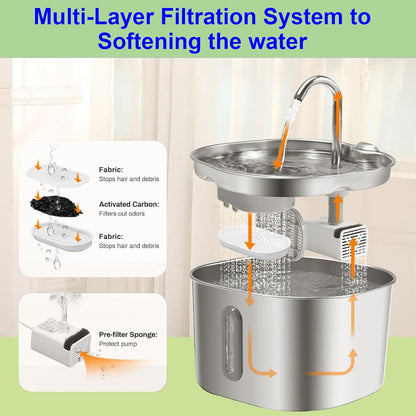 Multi-Layer Filtration System to Softening the water

Fabric:
Stops hair and debris

Activated Carbon:
Filters out odors

Fabric:
Stops hair and debris

Pre-filter Sponge:
Protect pump